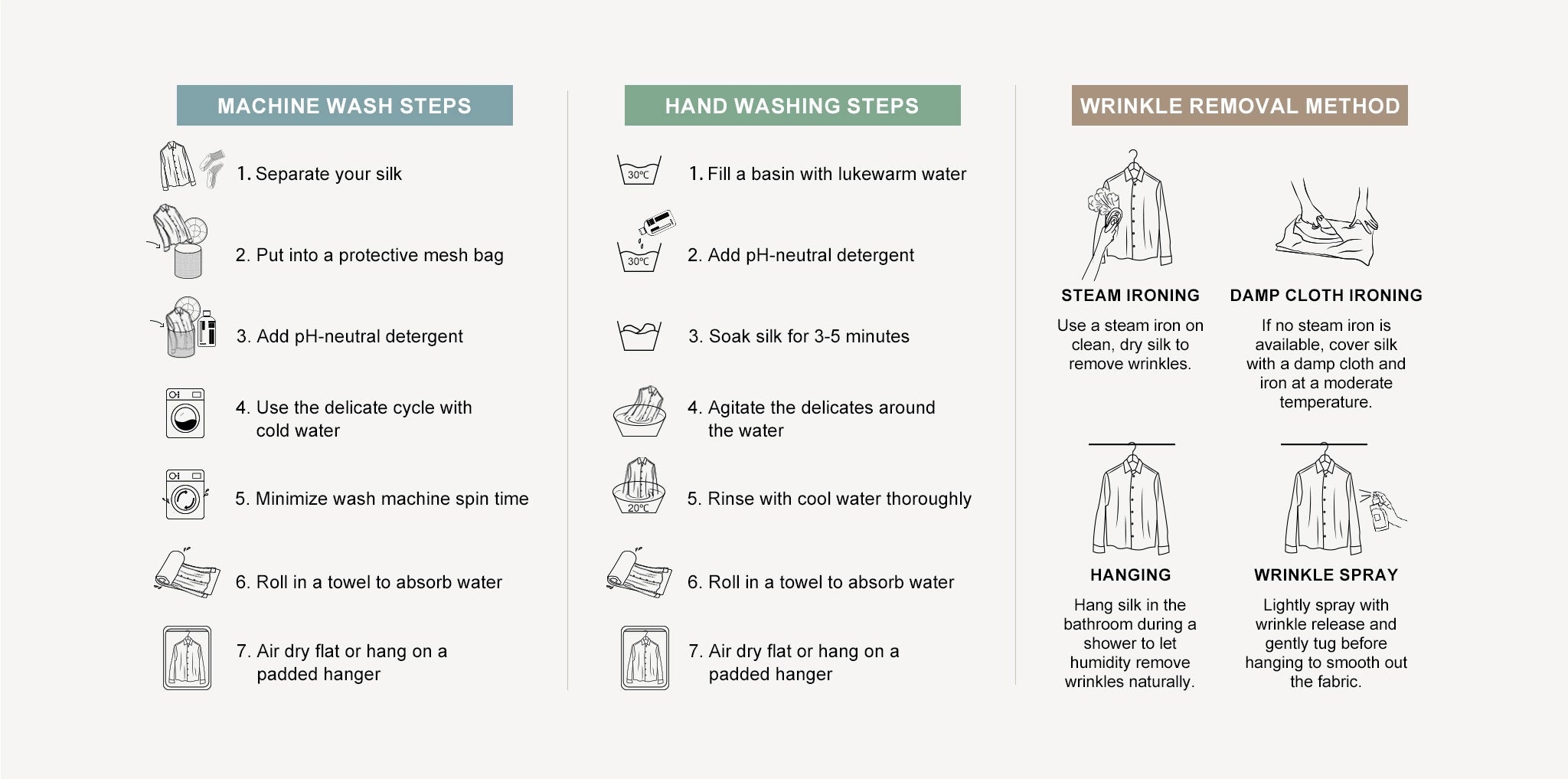 MACHINE WASH STEPS

1. Separate your silk

2. Put into a protective mesh bag

3. Add pH-neutral detergent

4. Use the delicate cycle with cold water

5. Minimize wash machine spin time

6. Roll in a towel to absorb water

7. Air dry flat or hang on a padded hanger

HAND WASHING STEPS

30°C

1. Fill a basin with lukewarm water

30°C

2. Add pH-neutral detergent

3. Soak silk for 3-5 minutes

4. Agitate the delicates around the water

20°C

5. Rinse with cool water thoroughly

6. Roll in a towel to absorb water

7. Air dry flat or hang on a padded hanger

WRINKLE REMOVAL METHOD

STEAM IRONING

Use a steam iron on clean, dry silk to remove wrinkles.

DAMP CLOTH IRONING

If no steam iron is available, cover silk with a damp cloth and iron at a moderate temperature.

HANGING

Hang silk in the bathroom during a shower to let humidity remove wrinkles naturally.

WRINKLE SPRAY

Lightly spray with wrinkle release and gently tug before hanging to smooth out the fabric.